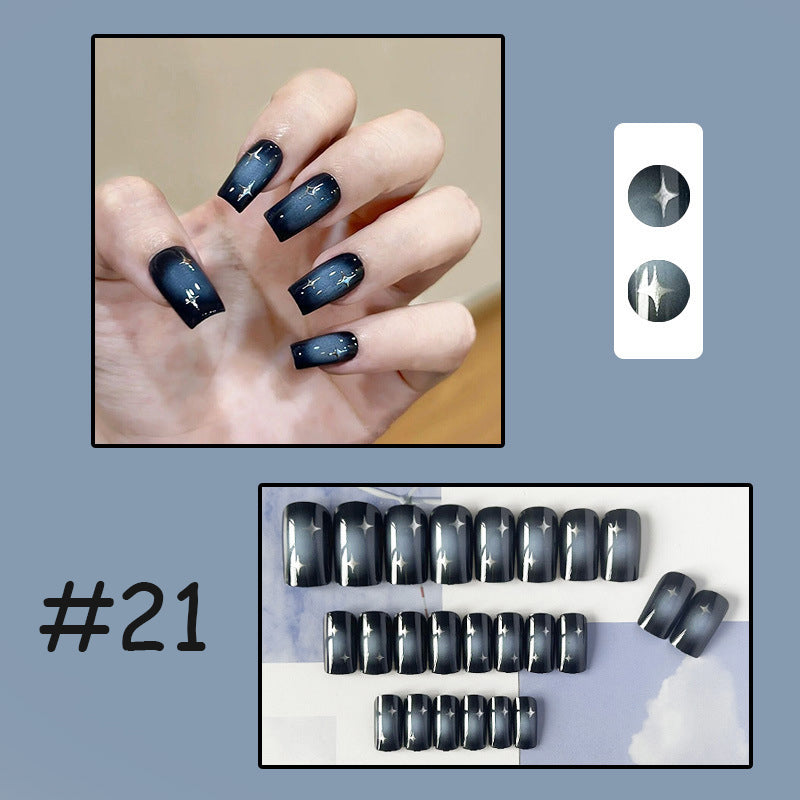 #21