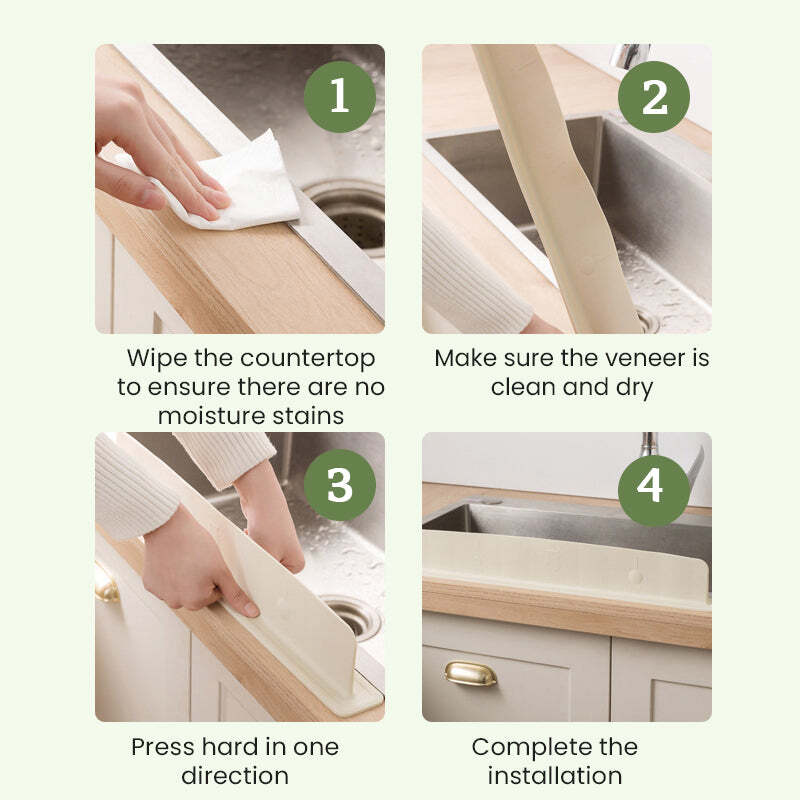 1

Wipe the countertop to ensure there are no moisture stains

2

Make sure the veneer is clean and dry

3

Press hard in one direction

4

Complete the installation