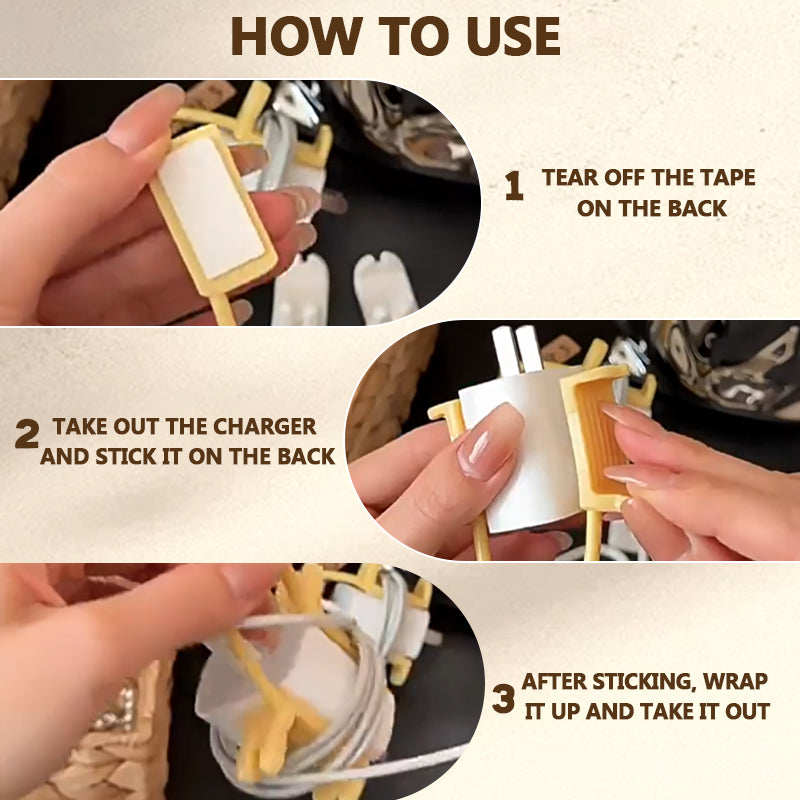 HOW TO USE

1 TEAR OFF THE TAPE ON THE BACK

2 TAKE OUT THE CHARGER AND STICK IT ON THE BACK

3 AFTER STICKING, WRAP IT UP AND TAKE IT OUT