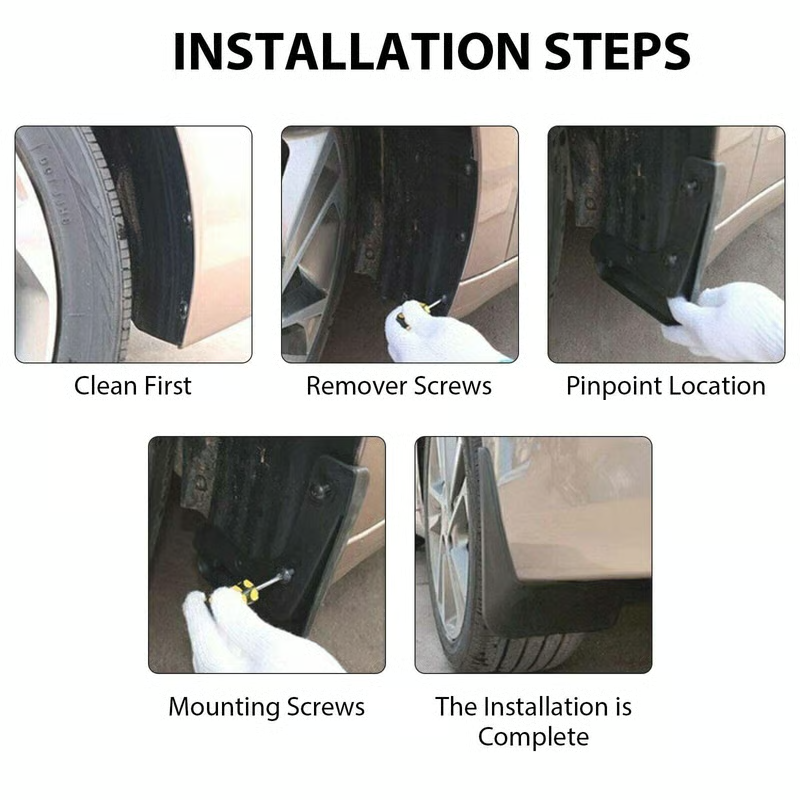 INSTALLATION STEPS

Clean First

Remover Screws

Pinpoint Location

Mounting Screws

The Installation is Complete