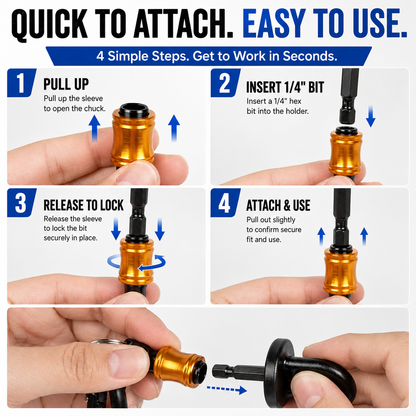 QUICK TO ATTACH. EASY TO USE.

4 Simple Steps. Get to Work in Seconds.

1
PULL UP
Pull up the sleeve to open the chuck.

2
INSERT 1/4" BIT
Insert a 1/4" hex bit into the holder.

3
RELEASE TO LOCK
Release the sleeve to lock the bit securely in place.

4
ATTACH & USE
Pull out slightly to confirm secure fit and use.