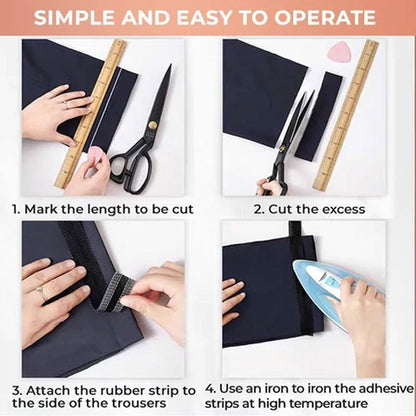 SIMPLE AND EASY TO OPERATE

1. Mark the length to be cut

2. Cut the excess

3. Attach the rubber strip to the side of the trousers

4. Use an iron to iron the adhesive strips at high temperature