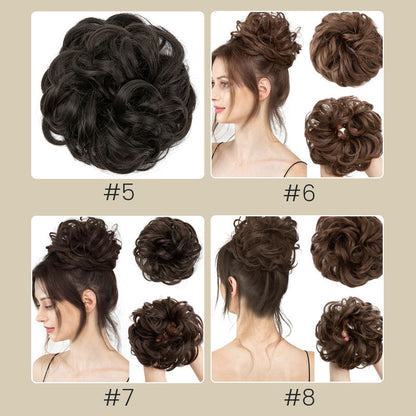 #5

#6

#7

#8