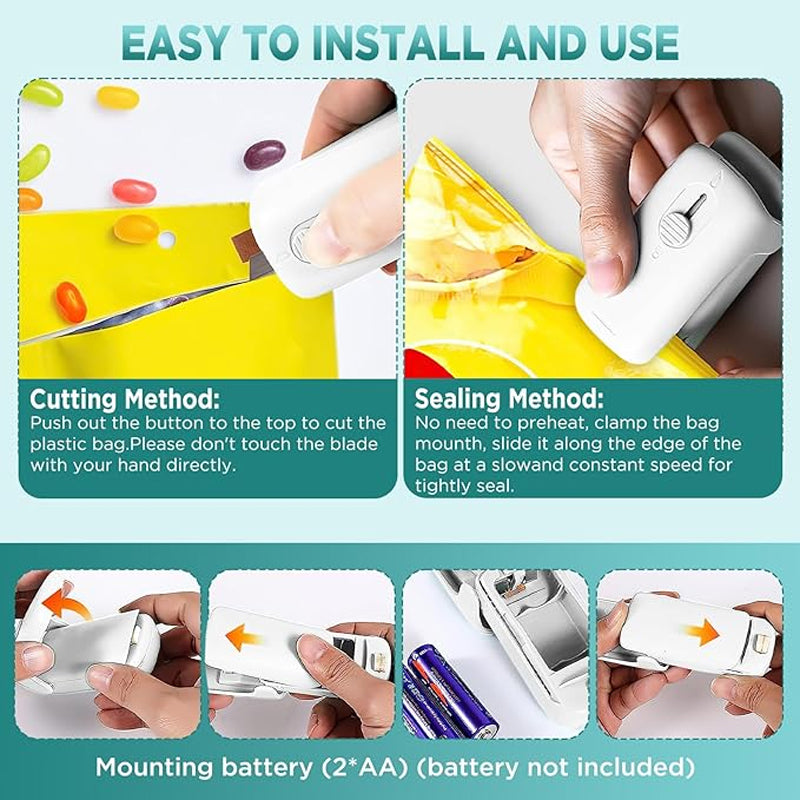 EASY TO INSTALL AND USE

Cutting Method:
Push out the button to the top to cut the plastic bag.Please don't touch the blade with your hand directly.

Sealing Method:
No need to preheat, clamp the bag mounth, slide it along the edge of the bag at a slowand constant speed for tightly seal.

Mounting battery (2*AA) (battery not included)