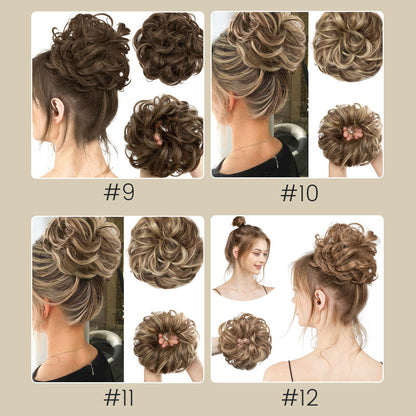 #9

#10

#11

#12