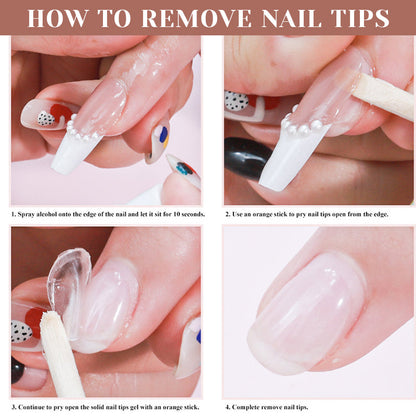 HOW TO REMOVE NAIL TIPS

1. Spray alcohol onto the edge of the nail and let it sit for 10 seconds.

2. Use an orange stick to pry nail tips open from the edge.

3. Continue to pry open the solid nail tips gel with an orange stick.

4. Complete remove nail tips.