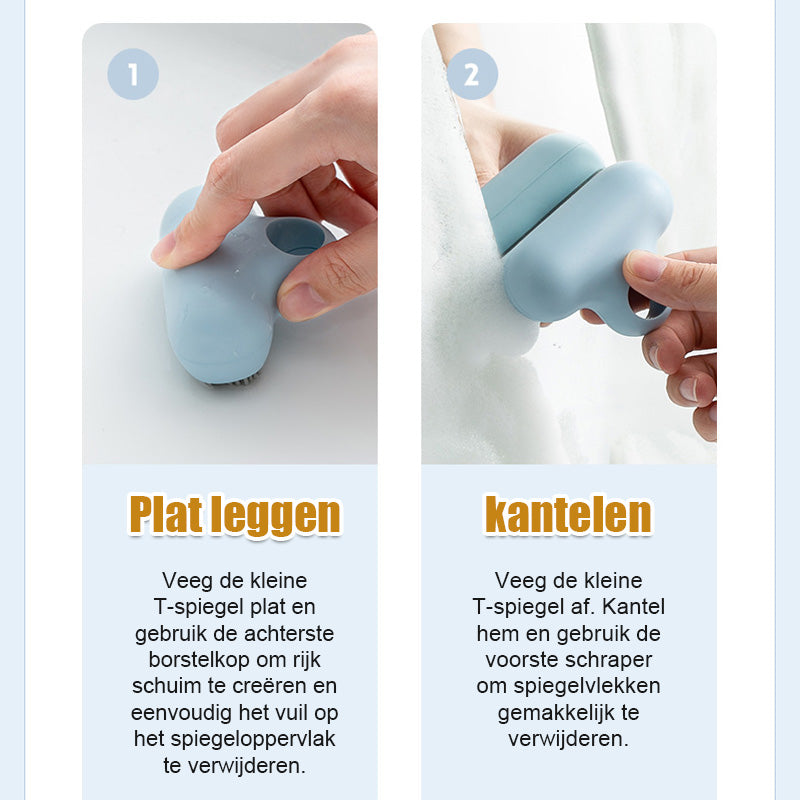 1

Plat leggen

Veeg de kleine T-spiegel plat en gebruik de achterste borstelkop om rijk schuim te creëren en eenvoudig het vuil op het spiegeloppervlak te verwijderen.

2

kantelen

Veeg de kleine T-spiegel af. Kantel hem en gebruik de voorste schraper om spiegelvlekken gemakkelijk te verwijderen.