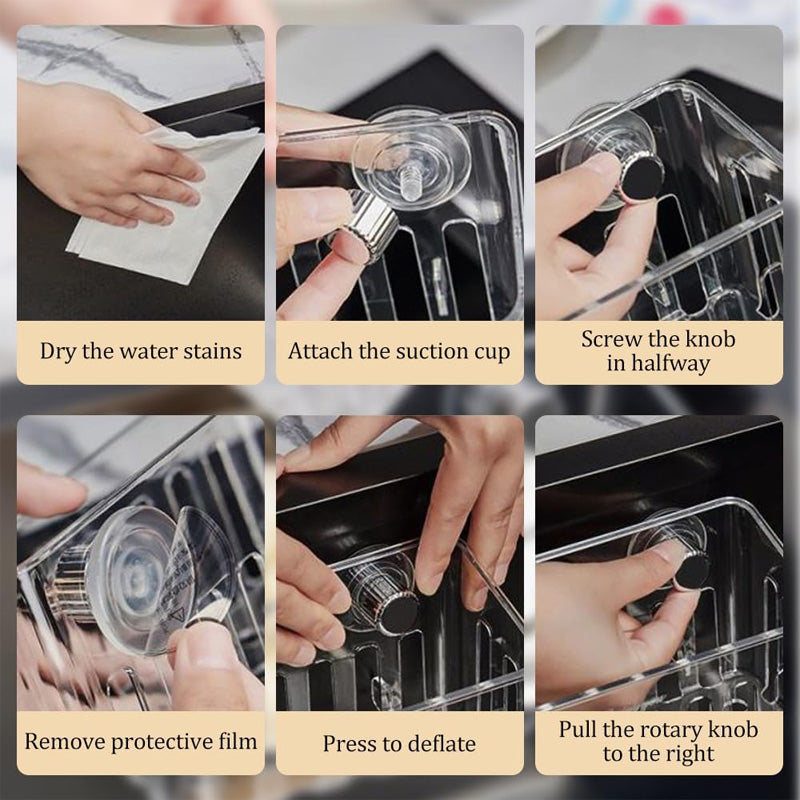 Dry the water stains

Attach the suction cup

Screw the knob in halfway

Remove protective film

Press to deflate

Pull the rotary knob to the right