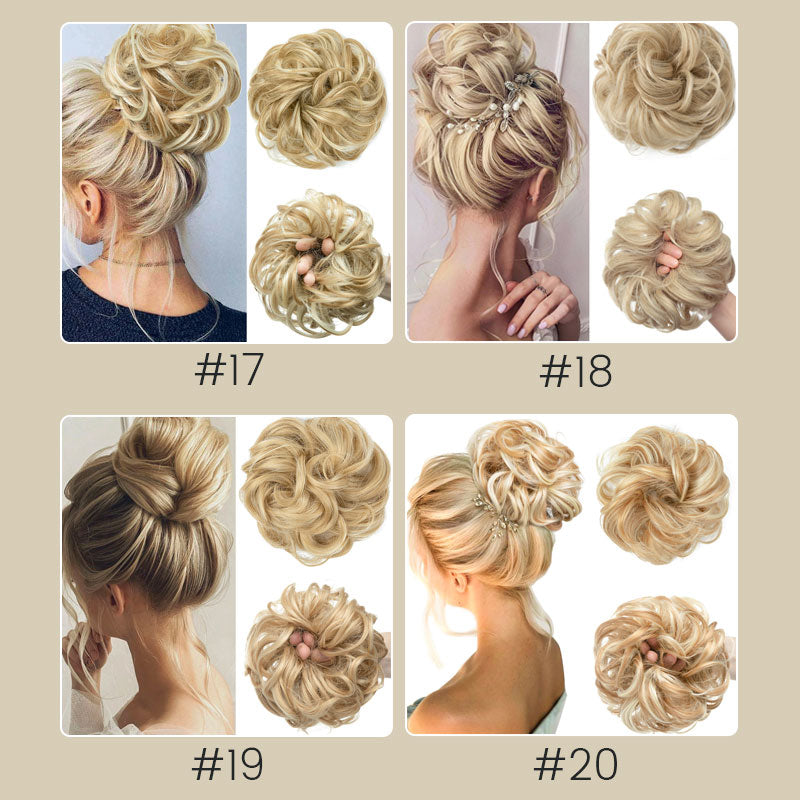 #17

#18

#19

#20