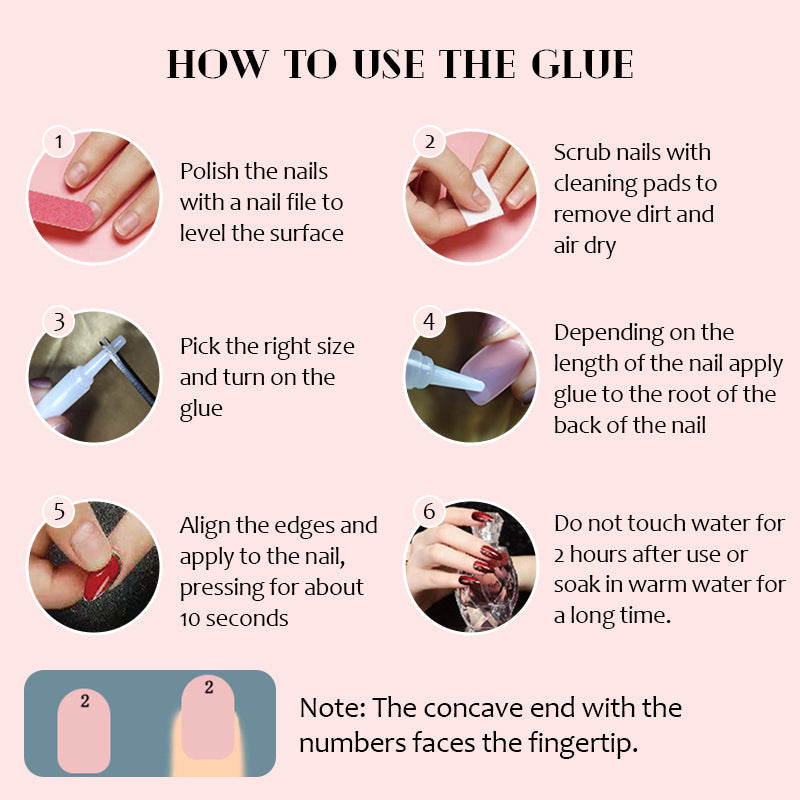 HOW TO USE THE GLUE

1
Polish the nails with a nail file to level the surface

2
Scrub nails with cleaning pads to remove dirt and air dry

3
Pick the right size and turn on the glue

4
Depending on the length of the nail apply glue to the root of the back of the nail

5
Align the edges and apply to the nail, pressing for about 10 seconds

6
Do not touch water for 2 hours after use or soak in warm water for a long time.

2
2

Note: The concave end with the numbers faces the fingertip.