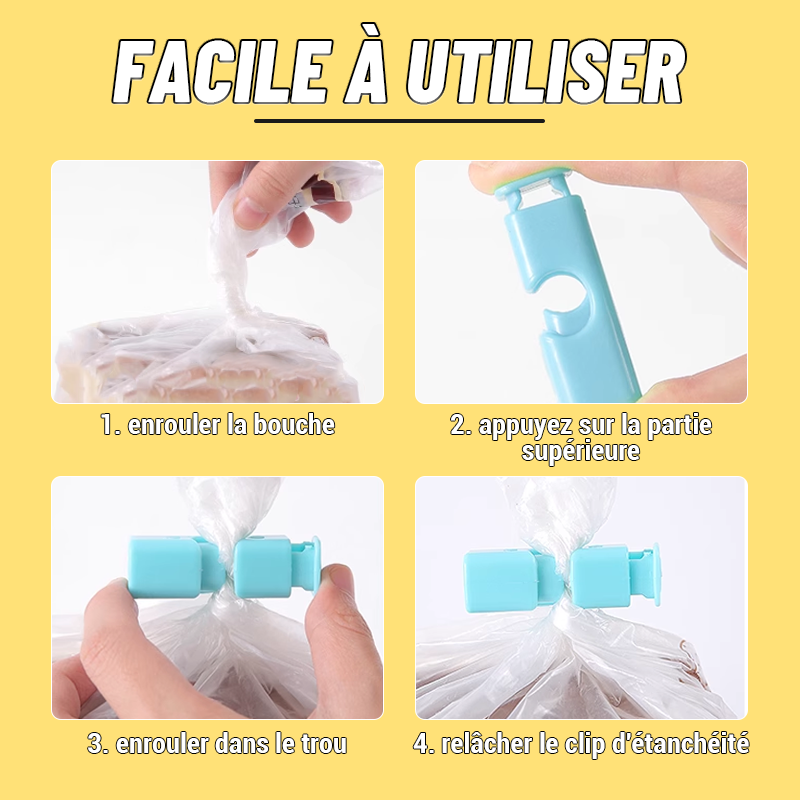 FACILE À UTILISER

1. enrouler la bouche

2. appuyez sur la partie supérieure

3. enrouler dans le trou

4. relâcher le clip d'étanchéité