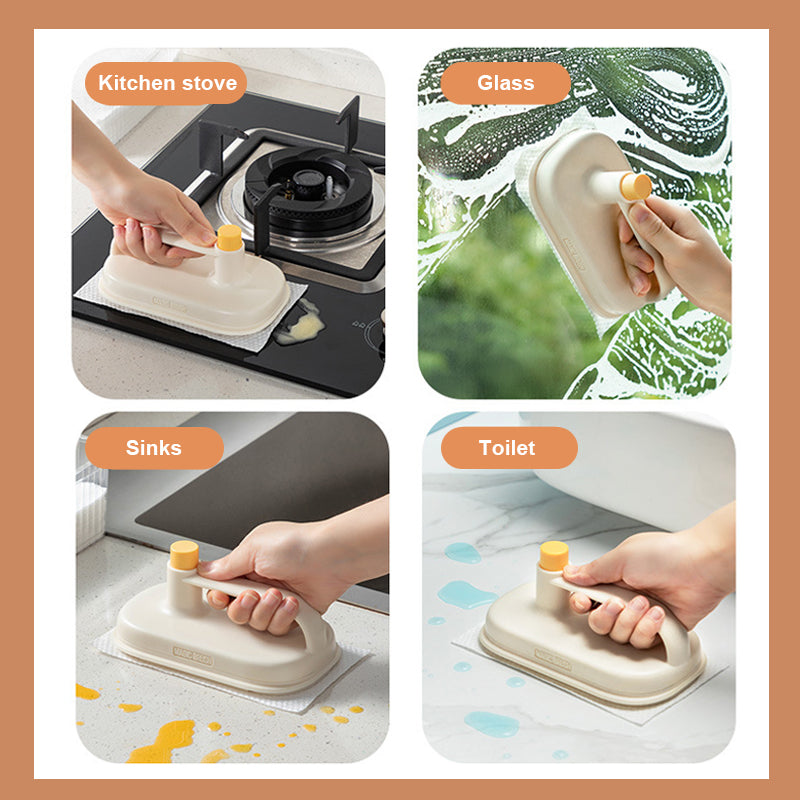 Kitchen stove

Glass

Sinks

Toilet