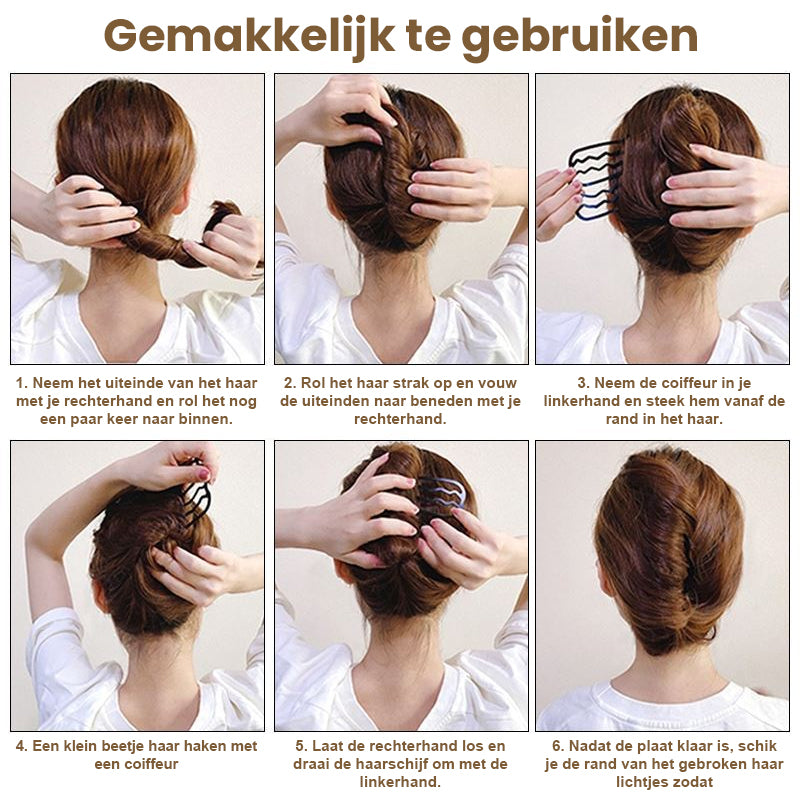 Gemakkelijk te gebruiken

1. Neem het uiteinde van het haar met je rechterhand en rol het nog een paar keer naar binnen.

2. Rol het haar strak op en vouw de uiteinden naar beneden met je rechterhand.

3. Neem de coiffeur in je linkerhand en steek hem vanaf de rand in het haar.

4. Een klein beetje haar haken met een coiffeur

5. Laat de rechterhand los en draai de haarschijf om met de linkerhand.

6. Nadat de plaat klaar is, schik je de rand van het gebroken haar lichtjes zodat