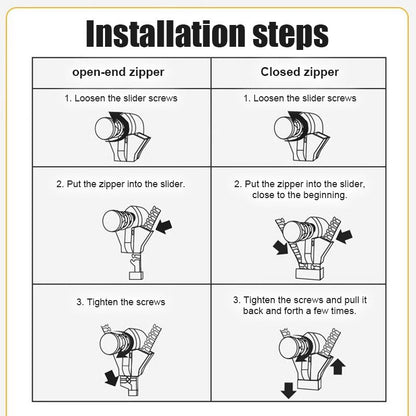 Installation steps

| open-end zipper | Closed zipper |
|---|---|
| 1. Loosen the slider screws | 1. Loosen the slider screws |
| 2. Put the zipper into the slider. | 2. Put the zipper into the slider, close to the beginning. |
| 3. Tighten the screws | 3. Tighten the screws and pull it back and forth a few times. |