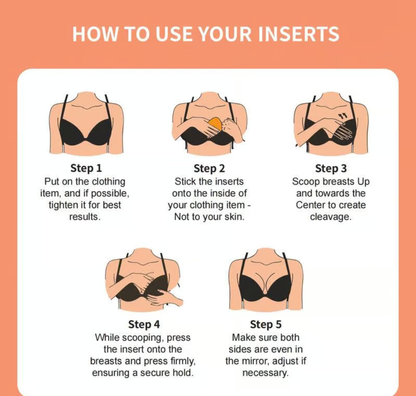 HOW TO USE YOUR INSERTS

Step 1
Put on the clothing item, and if possible, tighten it for best results.

Step 2
Stick the inserts onto the inside of your clothing item - Not to your skin.

Step 3
Scoop breasts Up and towards the Center to create cleavage.

Step 4
While scooping, press the insert onto the breasts and press firmly, ensuring a secure hold.

Step 5
Make sure both sides are even in the mirror, adjust if necessary.