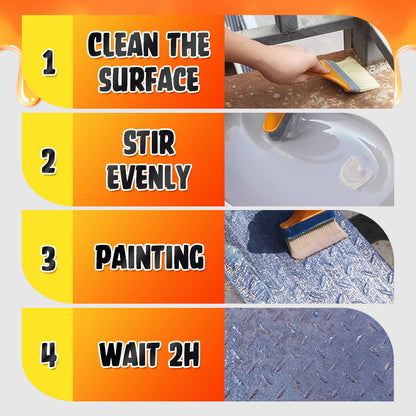 1 CLEAN THE SURFACE

2 STIR EVENLY

3 PAINTING

4 WAIT 2H