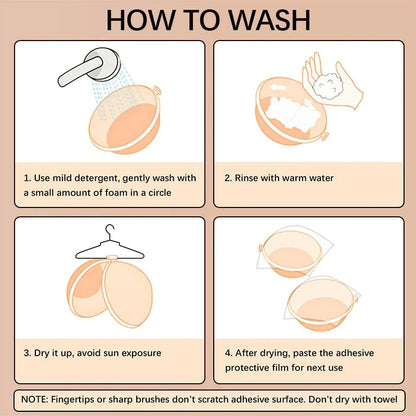 HOW TO WASH

1. Use mild detergent, gently wash with a small amount of foam in a circle

2. Rinse with warm water

3. Dry it up, avoid sun exposure

4. After drying, paste the adhesive protective film for next use

NOTE: Fingertips or sharp brushes don't scratch adhesive surface. Don't dry with towel